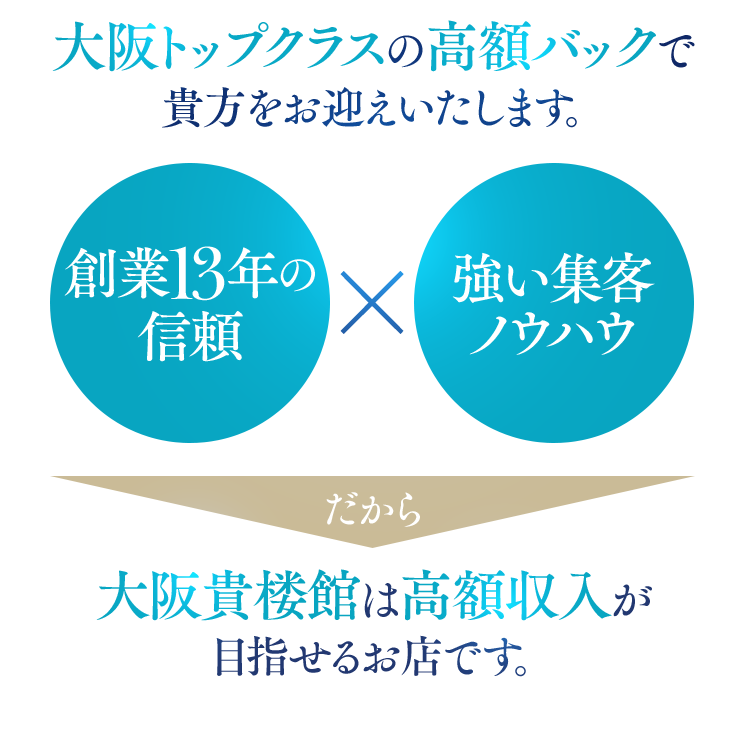 大阪トップクラスの高額バックで
貴方をお迎えいたします。

創業13年の
信頼

×

強い集客
ノウハウ

だから

大阪貴楼館は高額収入が
目指せるお店です。